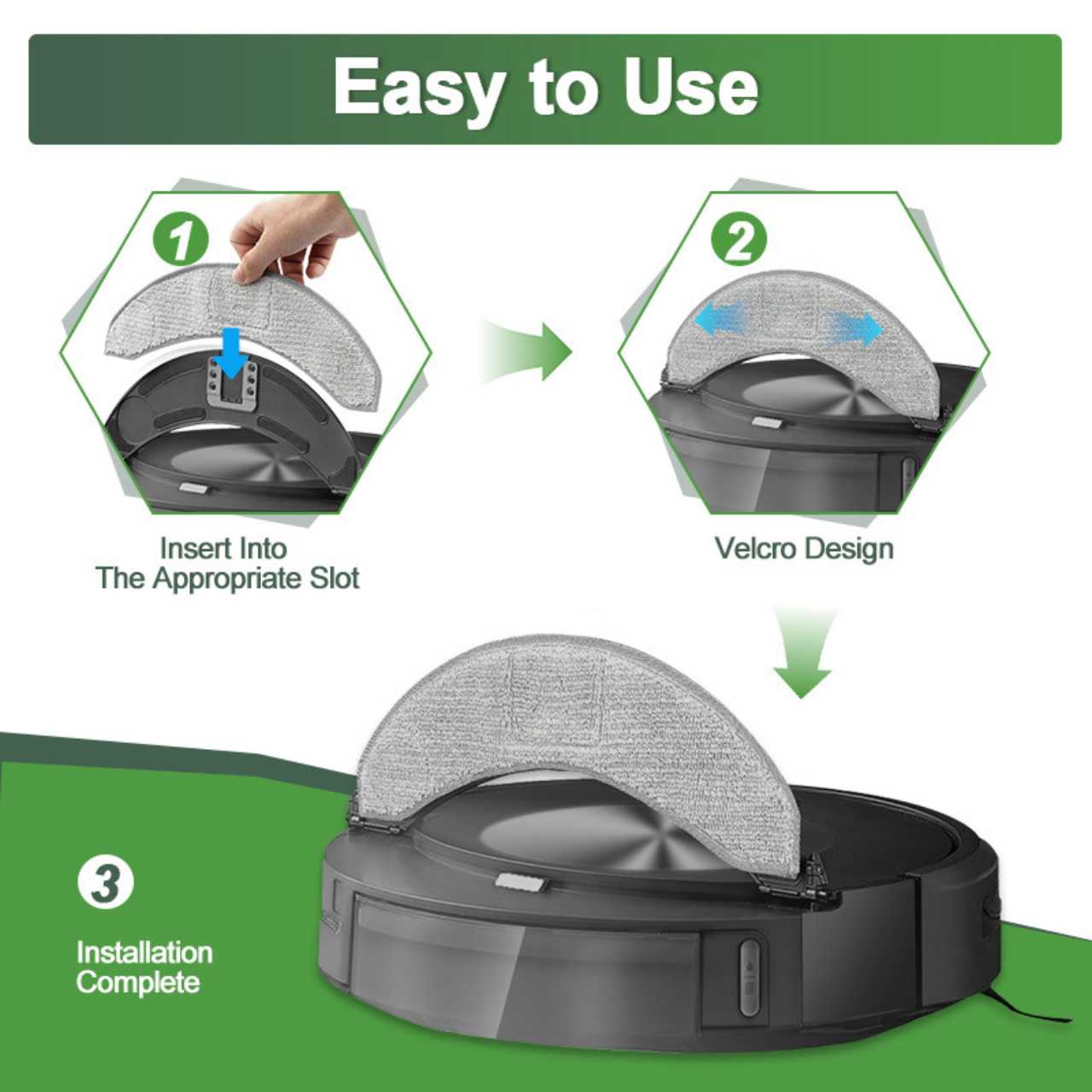 Easy to Use

1

Insert Into
The Appropriate Slot

2

Velcro Design

3

Installation
Complete