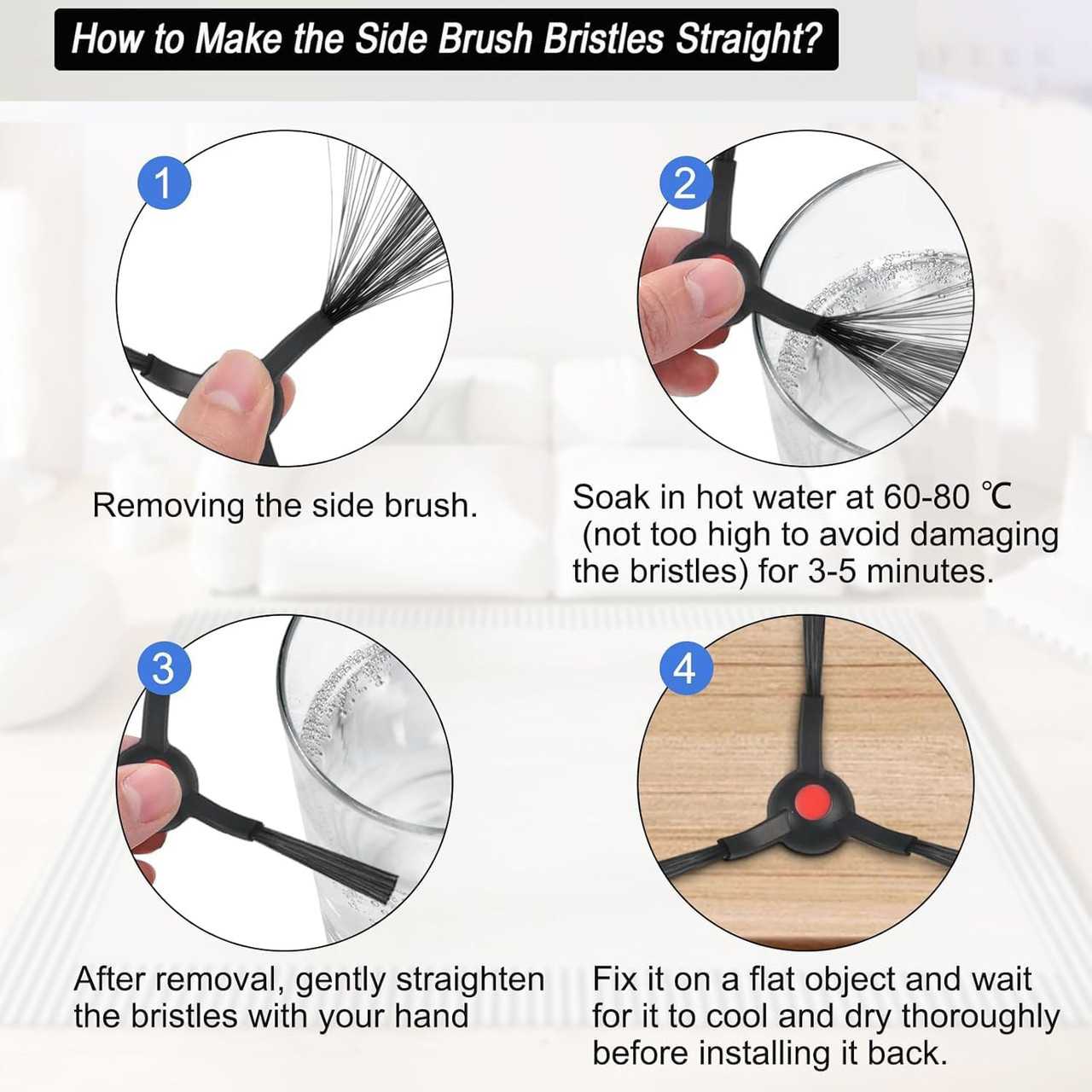 How to Make the Side Brush Bristles Straight?

1

Removing the side brush.

2

Soak in hot water at 60-80 ℃ (not too high to avoid damaging the bristles) for 3-5 minutes.

3

After removal, gently straighten the bristles with your hand

4

Fix it on a flat object and wait for it to cool and dry thoroughly before installing it back.